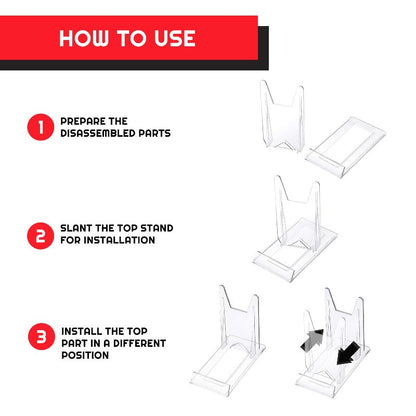 HOW TO USE

1 PREPARE THE DISASSEMBLED PARTS

2 SLANT THE TOP STAND FOR INSTALLATION

3 INSTALL THE TOP PART IN A DIFFERENT POSITION